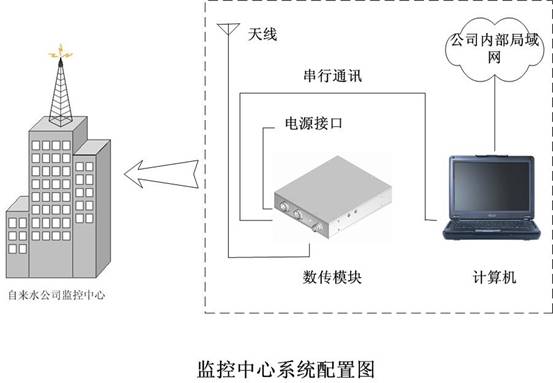 天线

公司内部局域网

串行通讯

电源接口

数传模块

计算机

自来水公司监控中心

监控中心系统配置图